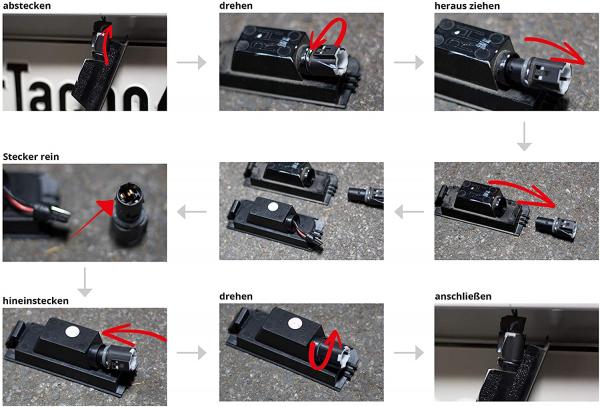 abstecken

drehen

heraus ziehen

Stecker rein

hineinstecken

drehen

anschließen