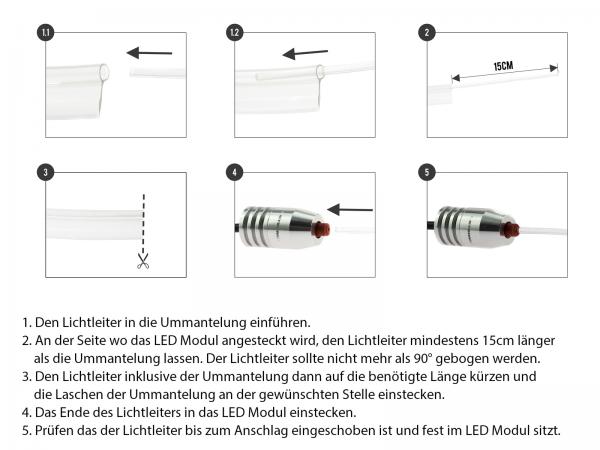 1.1

1.2

2

15CM

3

4

5

1. Den Lichtleiter in die Ummantelung einführen.
2. An der Seite wo das LED Modul angesteckt wird, den Lichtleiter mindestens 15cm länger als die Ummantelung lassen. Der Lichtleiter sollte nicht mehr als 90° gebogen werden.
3. Den Lichtleiter inklusive der Ummantelung dann auf die benötigte Länge kürzen und die Laschen der Ummantelung an der gewünschten Stelle einstecken.
4. Das Ende des Lichtleiters in das LED Modul einstecken.
5. Prüfen das der Lichtleiter bis zum Anschlag eingeschoben ist und fest im LED Modul sitzt.